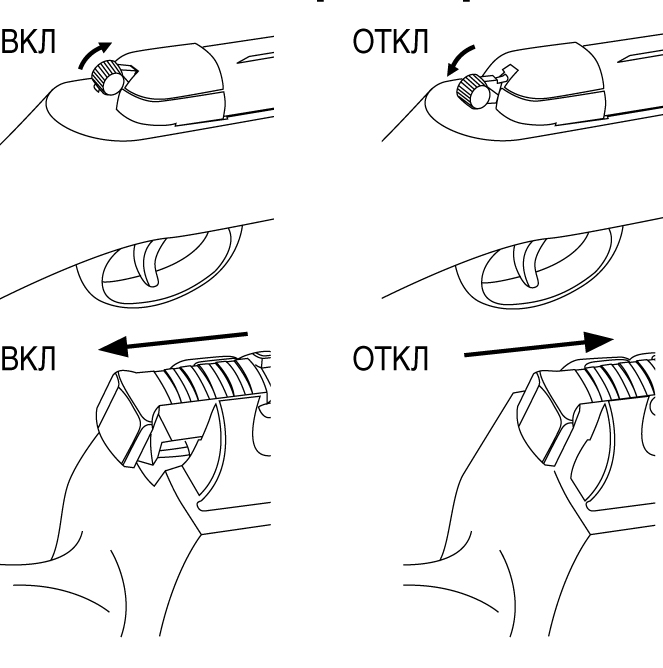 ВКЛ

ОТКЛ

ВКЛ

ОТКЛ