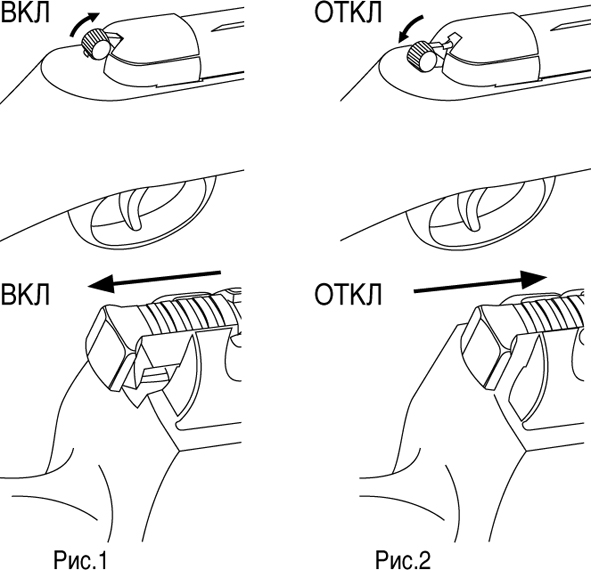 ВКЛ

ОТКЛ

ВКЛ

ОТКЛ

Рис.1

Рис.2