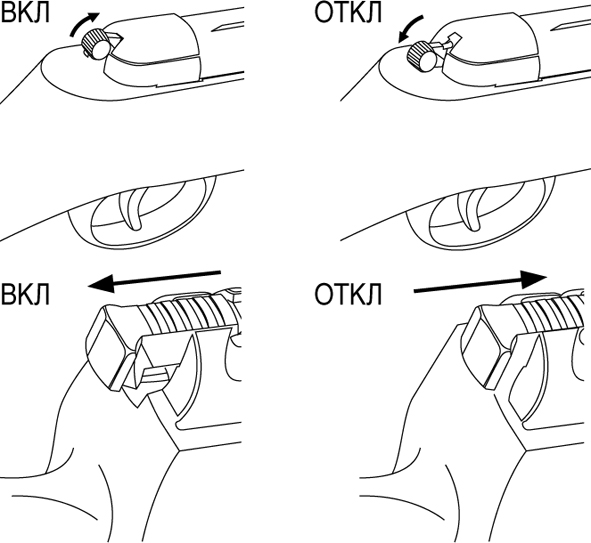 ВКЛ

ОТКЛ

ВКЛ

ОТКЛ